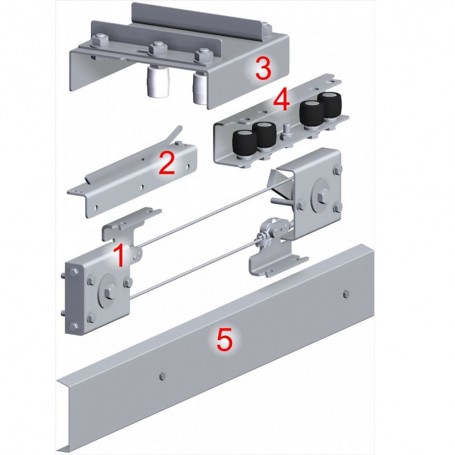 3

4

2

1

5